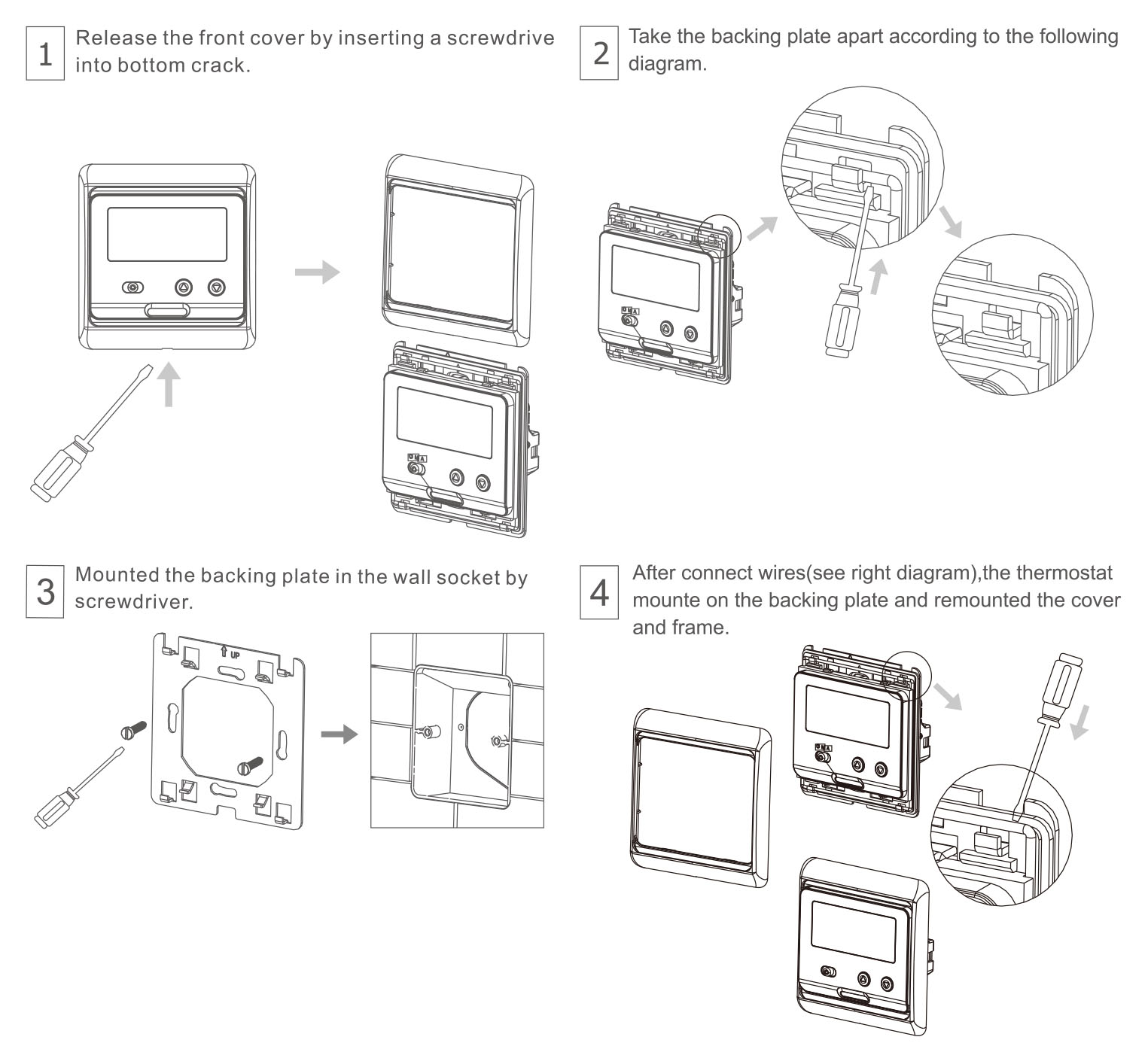 1 Release the front cover by inserting a screwdrive into bottom crack.

2 Take the backing plate apart according to the following diagram.

3 Mounted the backing plate in the wall socket by screwdriver.

UP

4 After connect wires(see right diagram),the thermostat mounte on the backing plate and remounted the cover and frame.