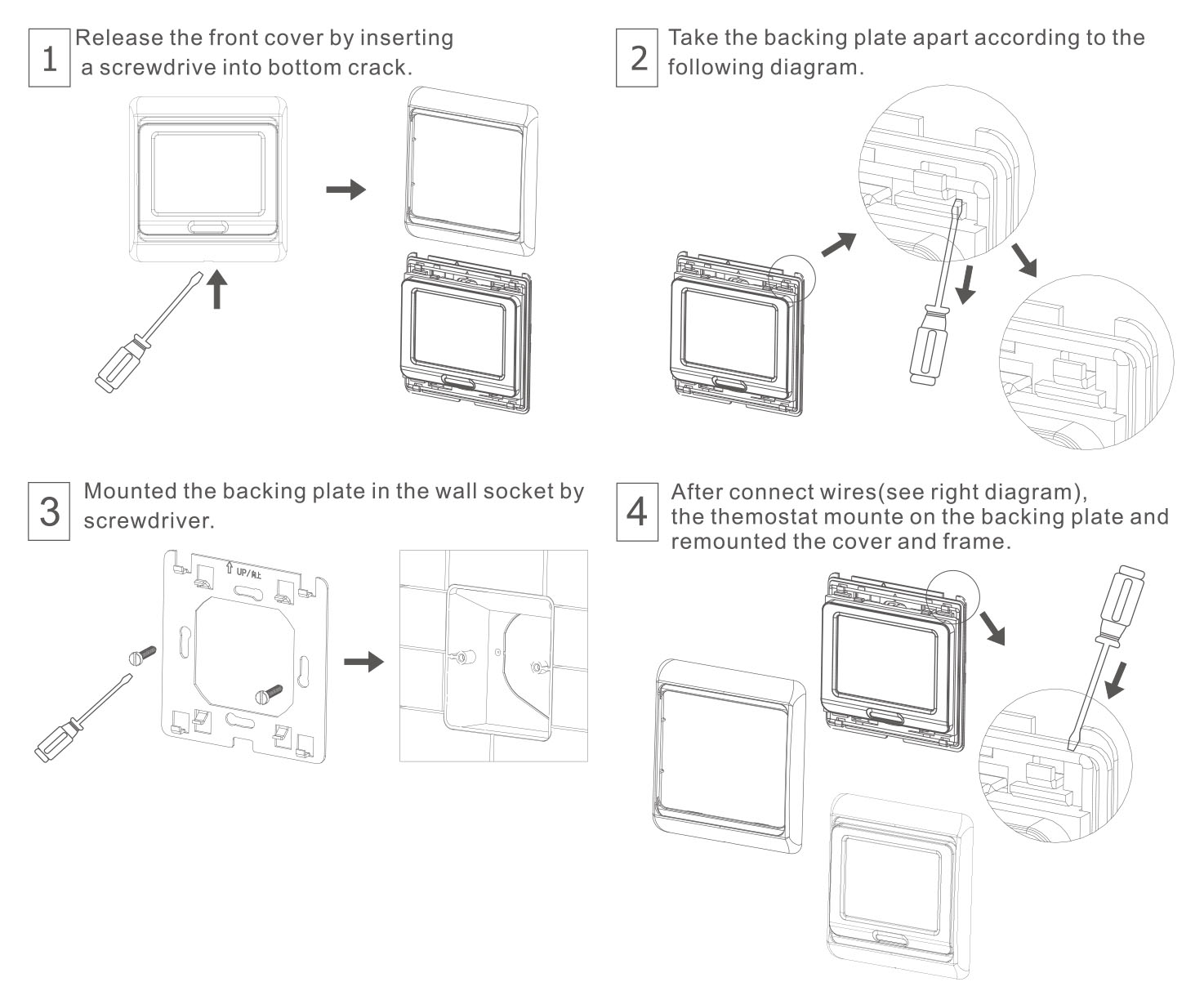 1 Release the front cover by inserting a screwdrive into bottom crack.

2 Take the backing plate apart according to the following diagram.

3 Mounted the backing plate in the wall socket by screwdriver.

UP/向上

4 After connect wires(see right diagram), the themostat mounte on the backing plate and remounted the cover and frame.