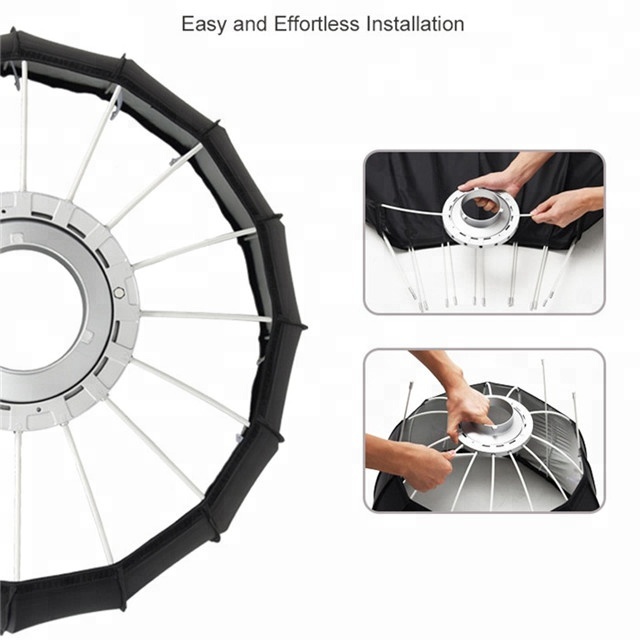 Easy and Effortless Installation