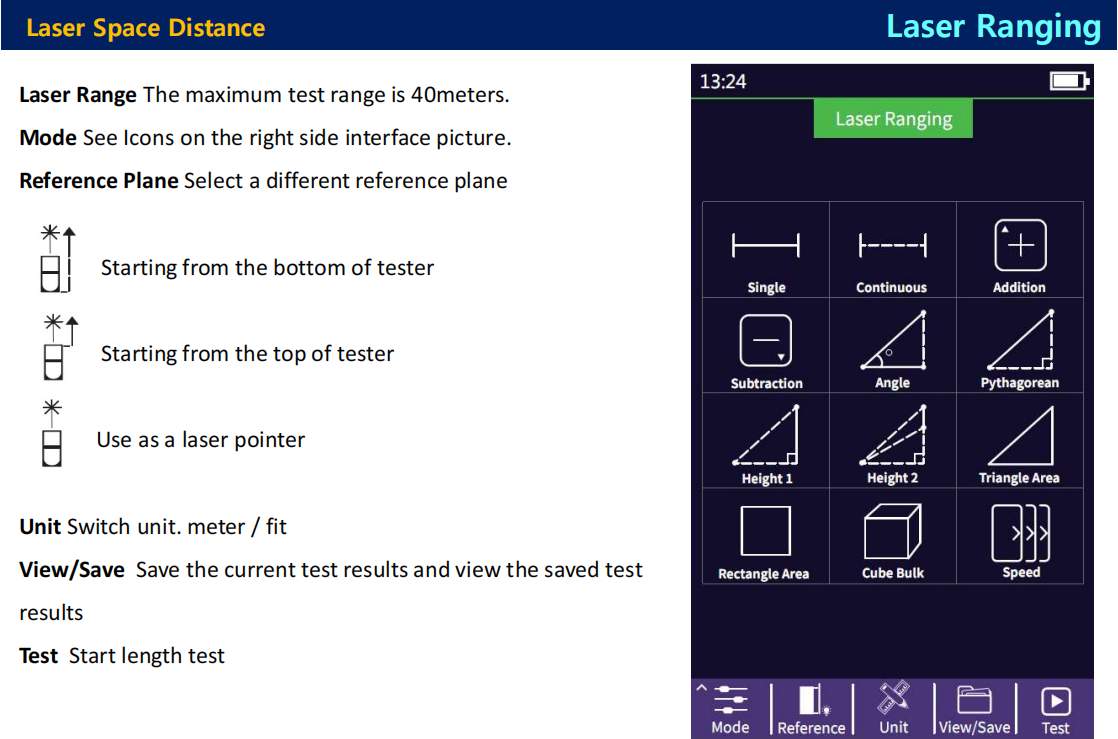 Laser Space Distance

Laser Ranging

Laser Range The maximum test range is 40meters.

Mode See Icons on the right side interface picture.

Reference Plane Select a different reference plane

Starting from the bottom of tester

Starting from the top of tester

Use as a laser pointer

Unit Switch unit. meter / fit

View/Save Save the current test results and view the saved test results

Test Start length test

13:24

Laser Ranging

| Single | Continuous | Addition |
|---|---|---|
| Subtraction | Angle | Pythagorean |
| Height 1 | Height 2 | Triangle Area |
| Rectangle Area | Cube Bulk | Speed |

Mode Reference Unit View/Save Test